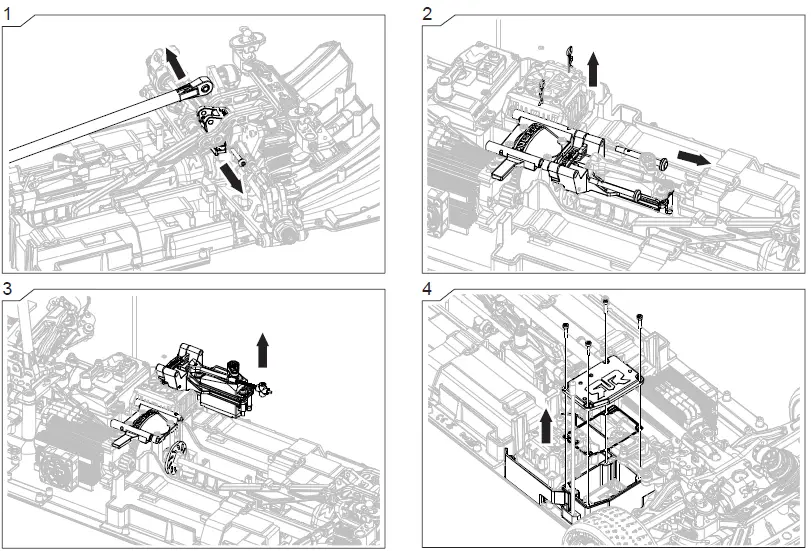 1

2

3

4