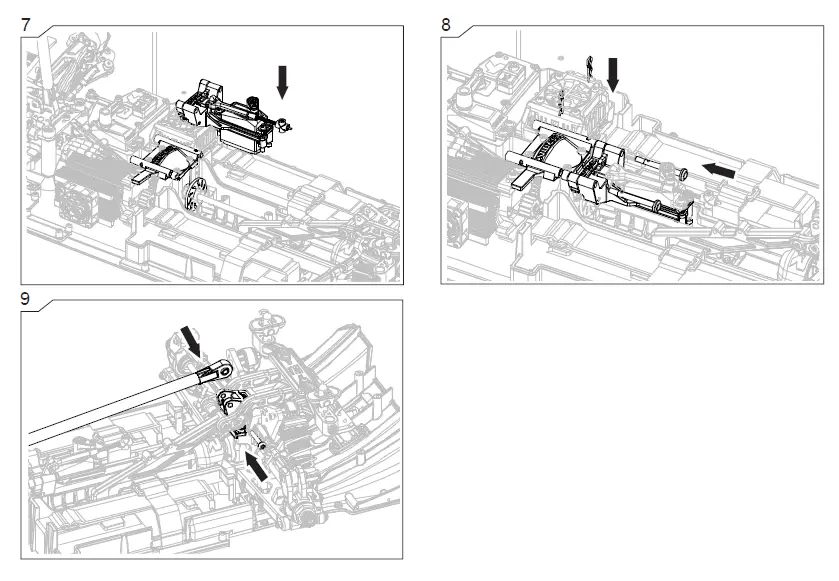 7

8

9