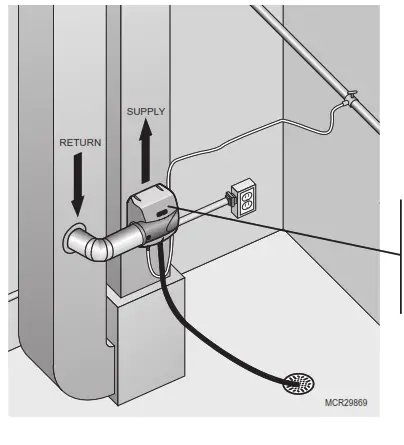 SUPPLY

RETURN

MCR29869