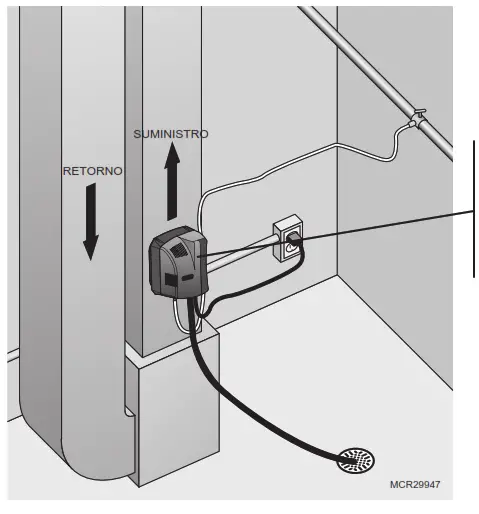 SUMINISTRO

RETORNO

MCR29947