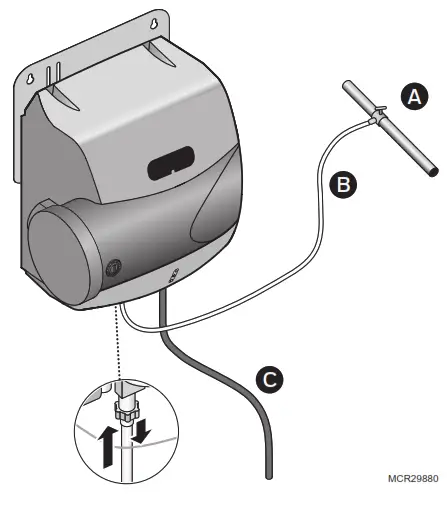 A

B

C

MCR29880