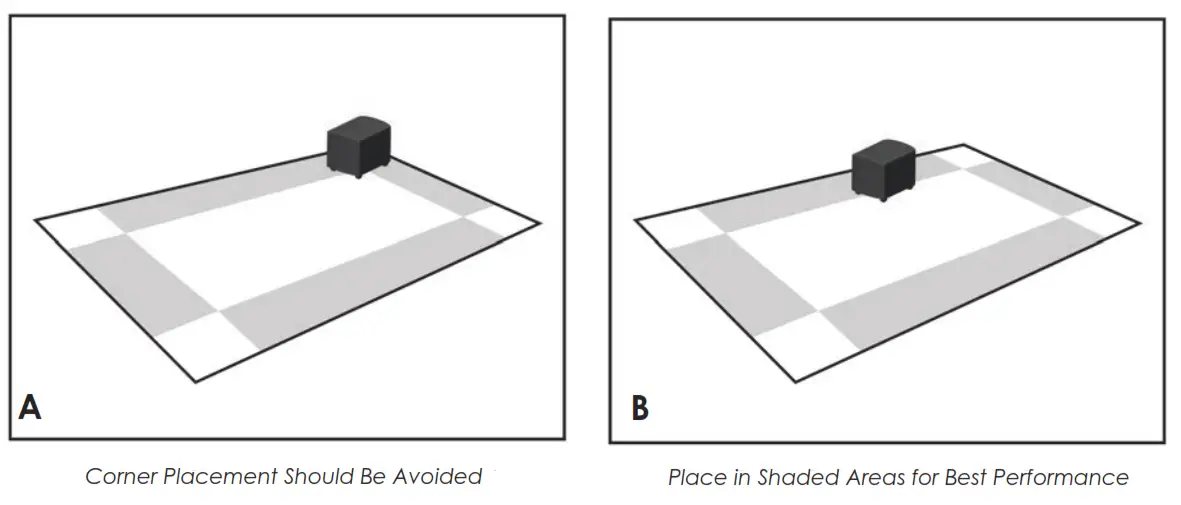 A

Corner Placement Should Be Avoided

B

Place in Shaded Areas for Best Performance