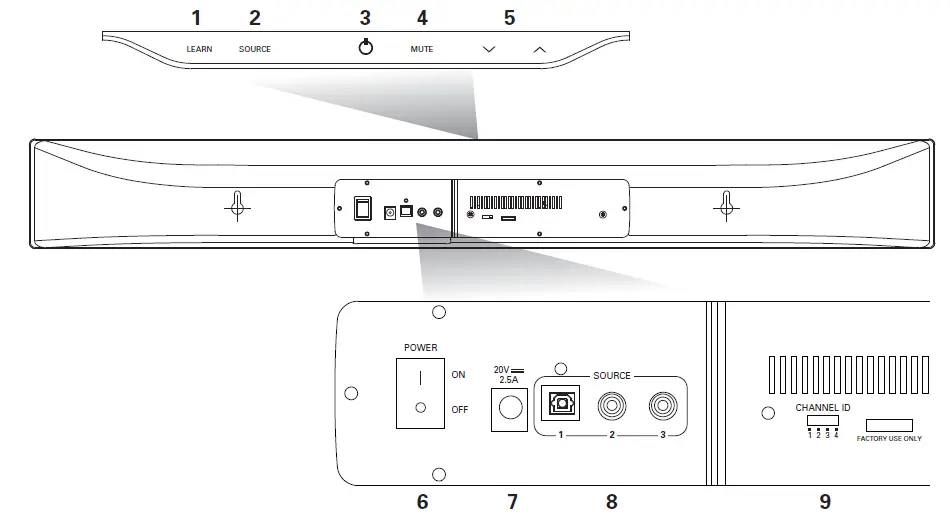 1 2 3 4 5

LEARN SOURCE MUTE

POWER

ON

OFF

20V
2.5A

SOURCE

1 2 3

CHANNEL ID

1 2 3 4

FACTORY USE ONLY

6 7 8 9