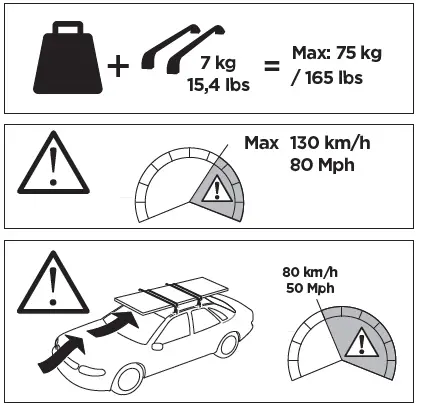 + 7 kg 15,4 lbs = Max: 75 kg / 165 lbs

Max 130 km/h 80 Mph

80 km/h 50 Mph