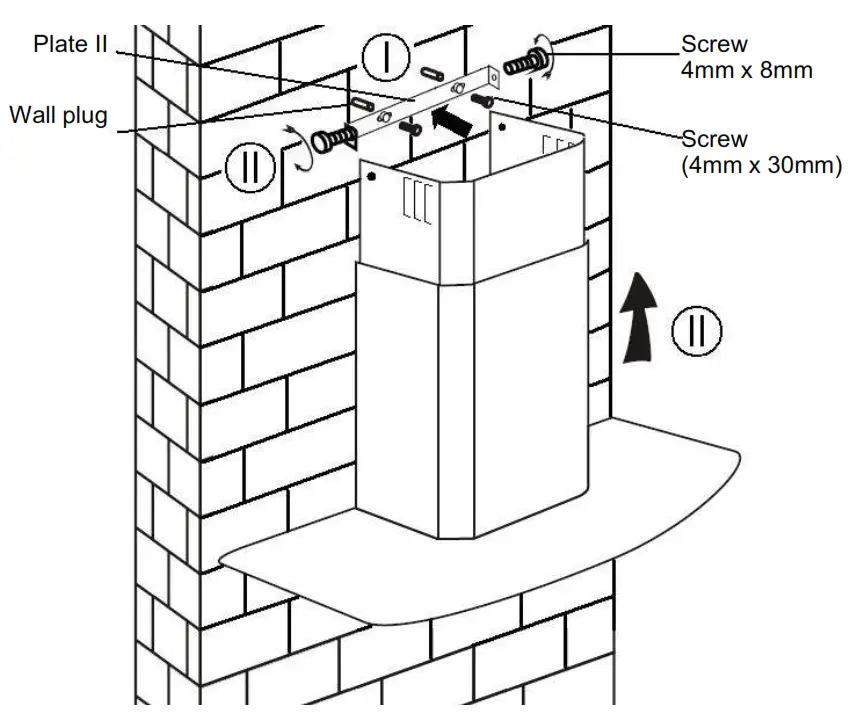 Plate II
Wall plug
I
II
Screw
4mm x 8mm
Screw
(4mm x 30mm)
II