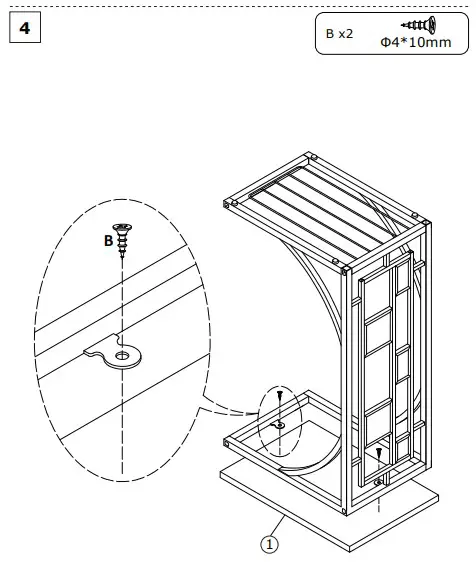 4

B x2
Φ4*10mm

B

①