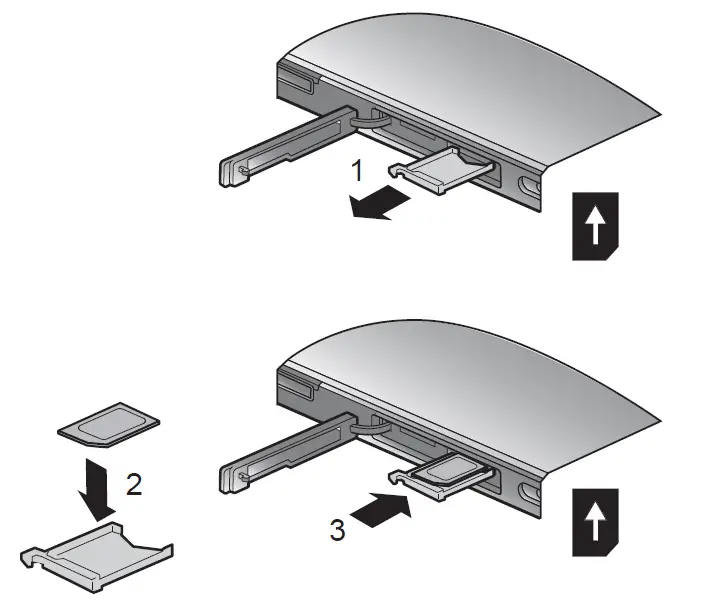 1

2

3