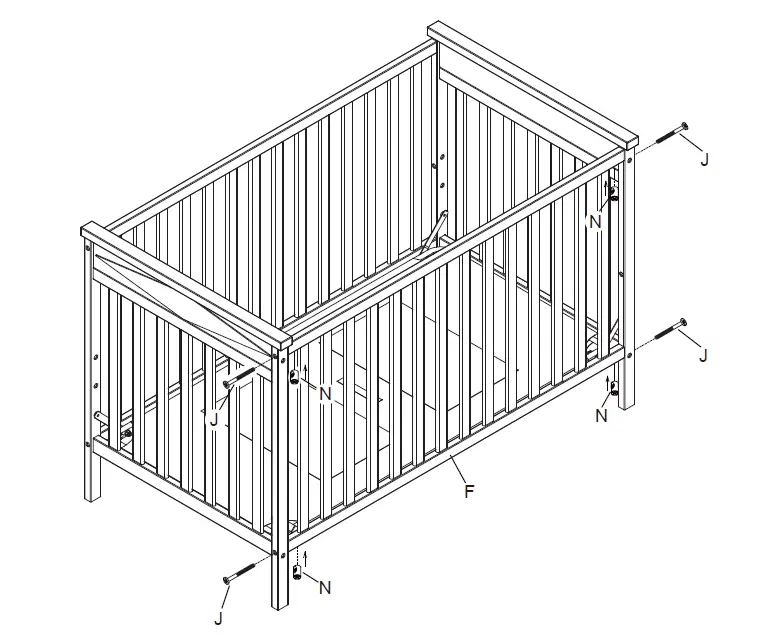 J
N
J
N
J
N
F
N
J