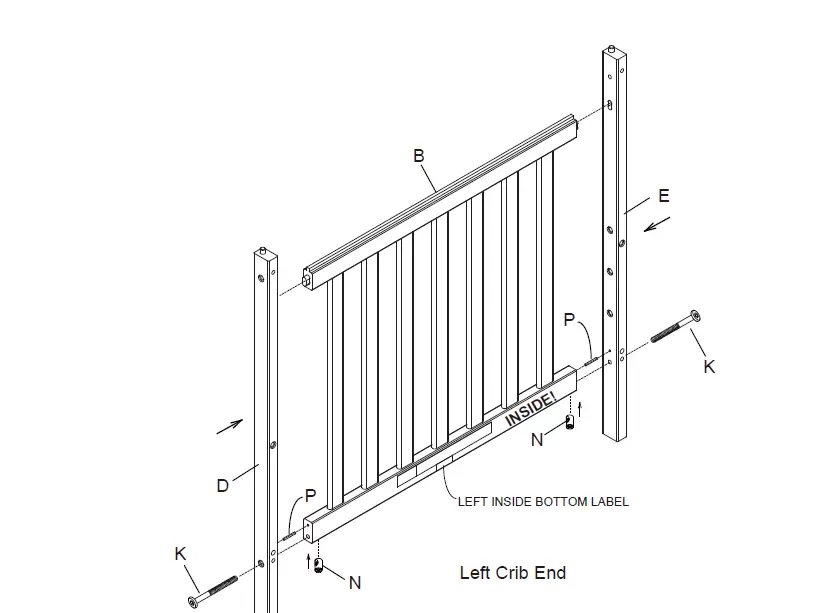 B

E

P

K

INSIDE!

N

D

P

LEFT INSIDE BOTTOM LABEL

K

N

Left Crib End