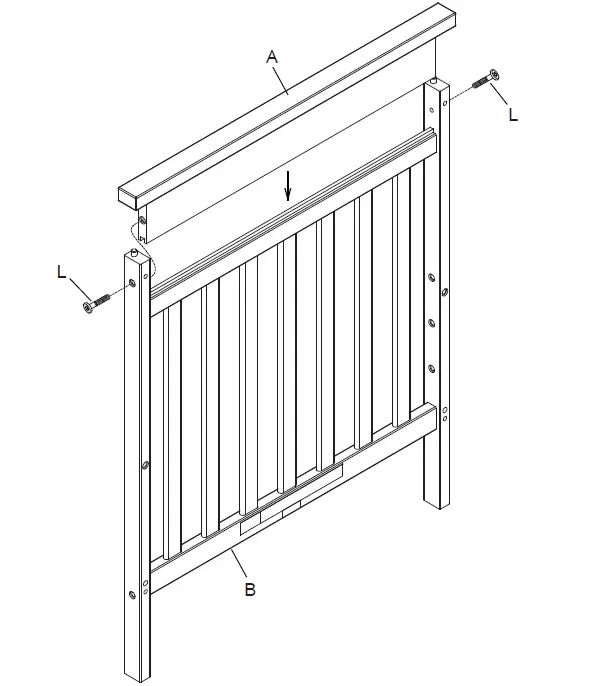 A

L

L

B