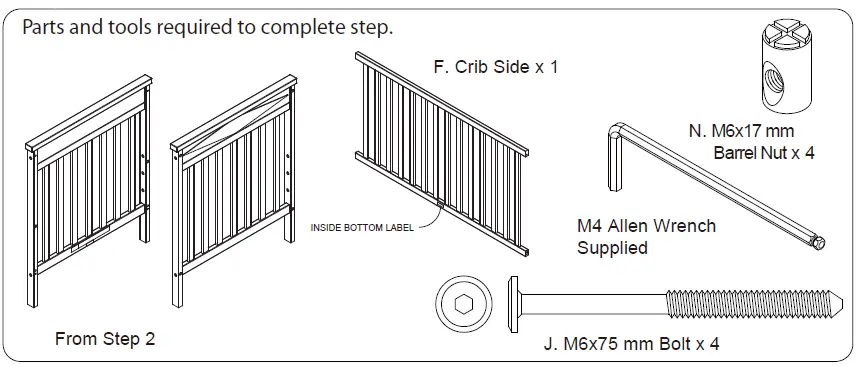 Parts and tools required to complete step.

F. Crib Side x 1

N. M6x17 mm
Barrel Nut x 4

INSIDE BOTTOM LABEL

M4 Allen Wrench
Supplied

From Step 2

J. M6x75 mm Bolt x 4