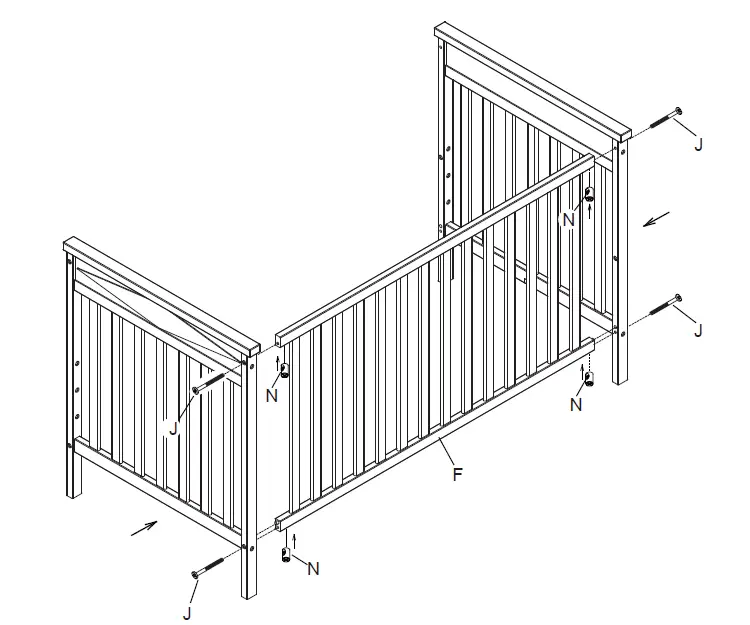 J
N
J
N
J
N
F
N
J