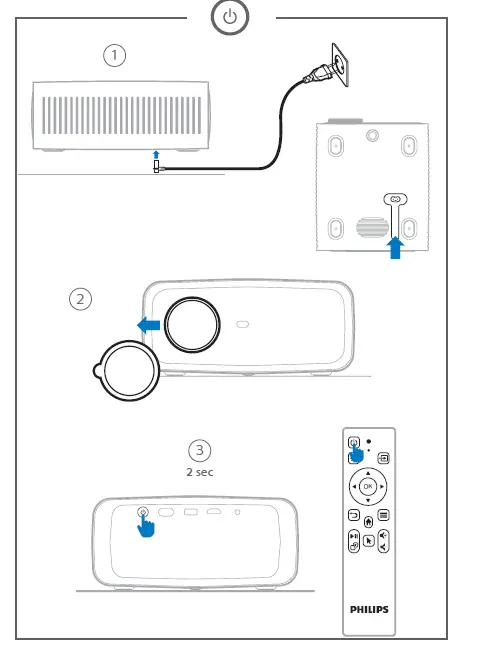 1

2

3
2 sec

OK

PHILIPS