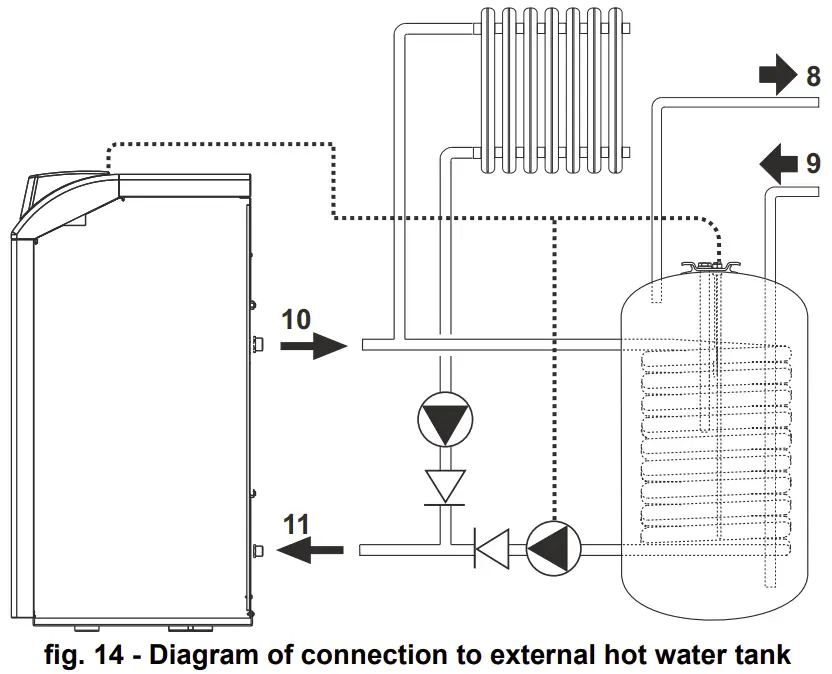 8

9

10

11

fig. 14 - Diagram of connection to external hot water tank