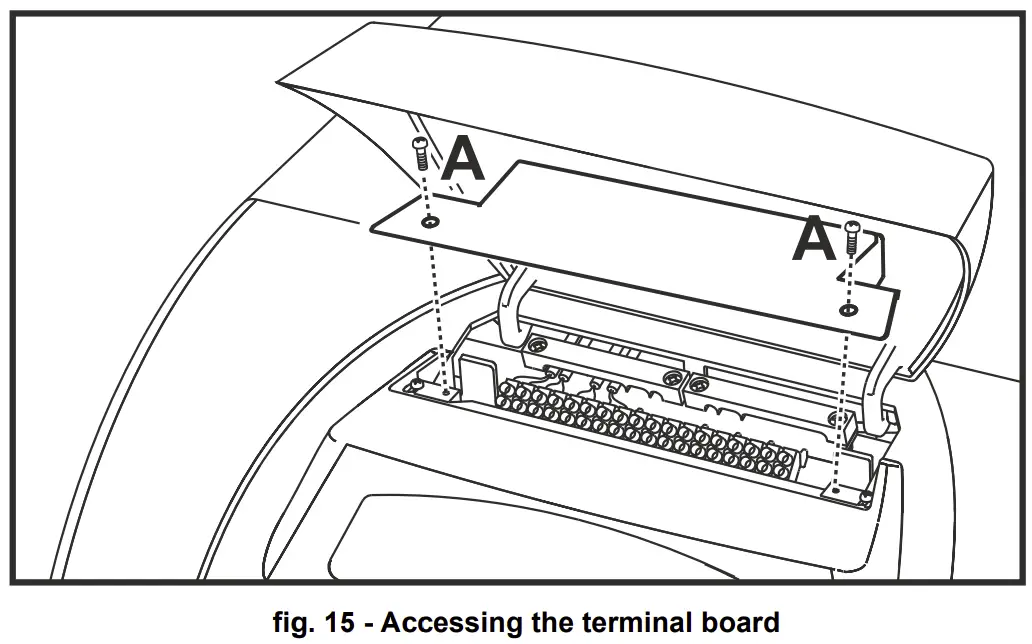 A

A

fig. 15 - Accessing the terminal board