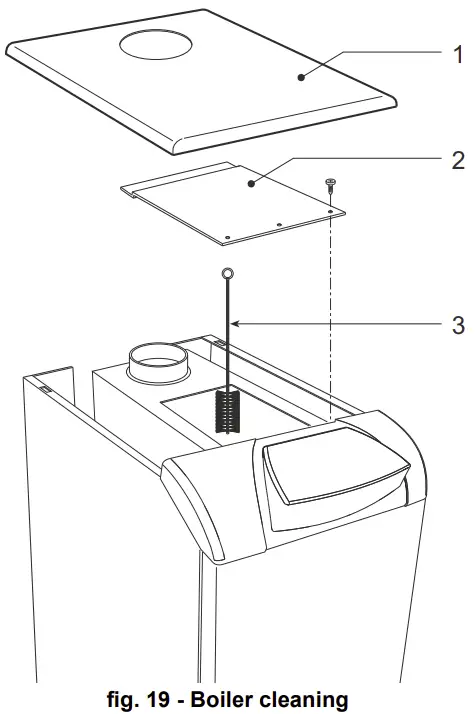 1
2
3
fig. 19 - Boiler cleaning