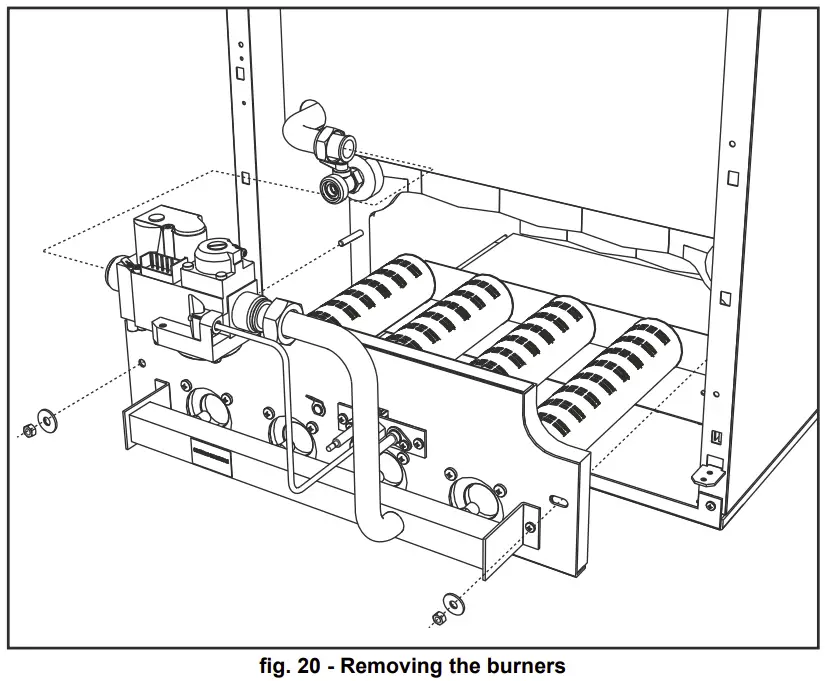 fig. 20 - Removing the burners