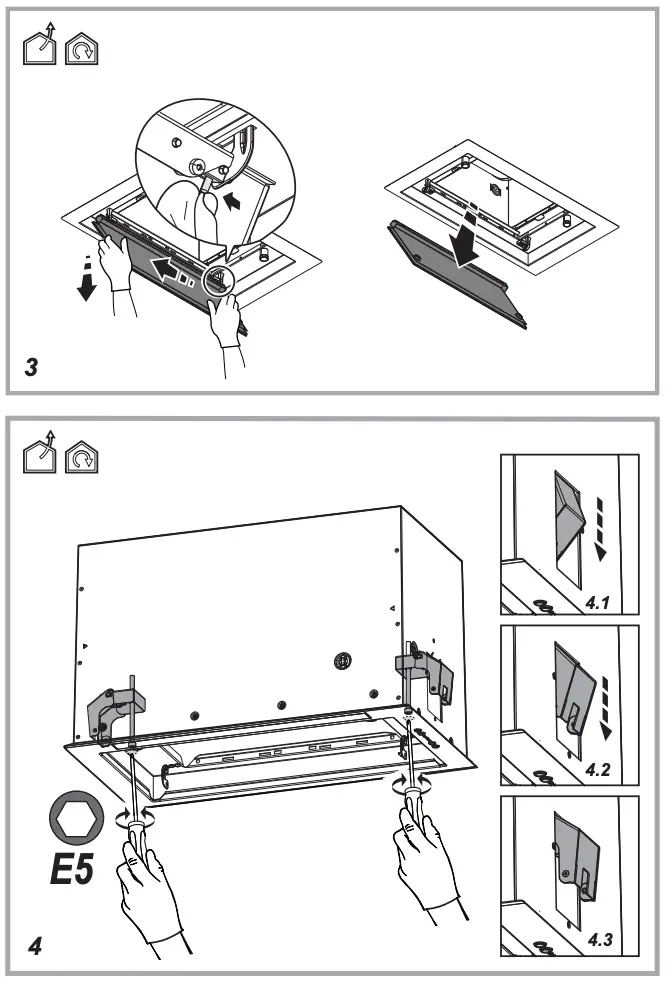 3

E5

4

4.1

4.2

4.3