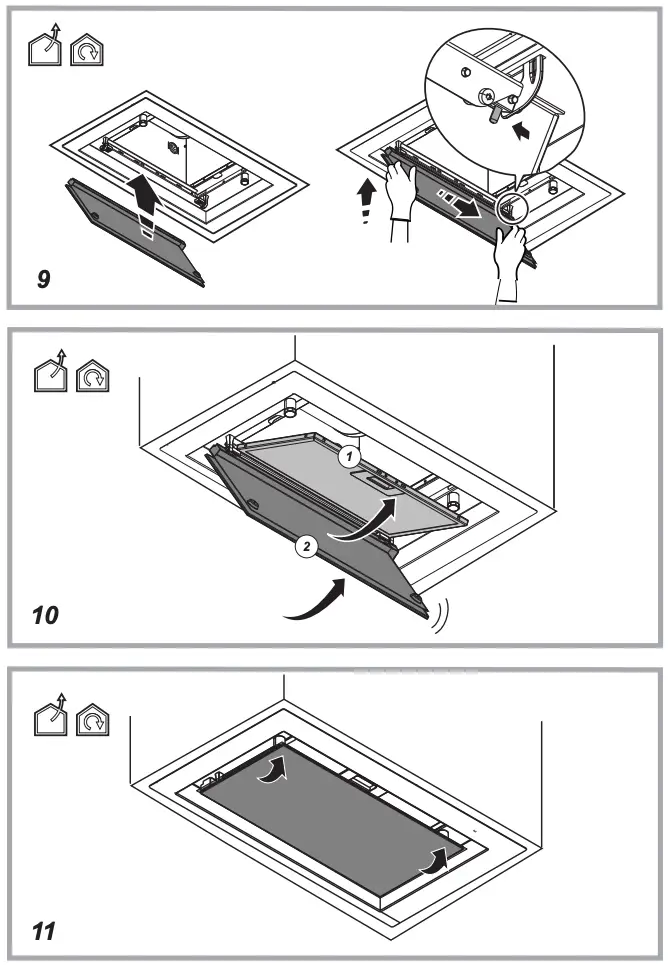 9

1

2

10

11