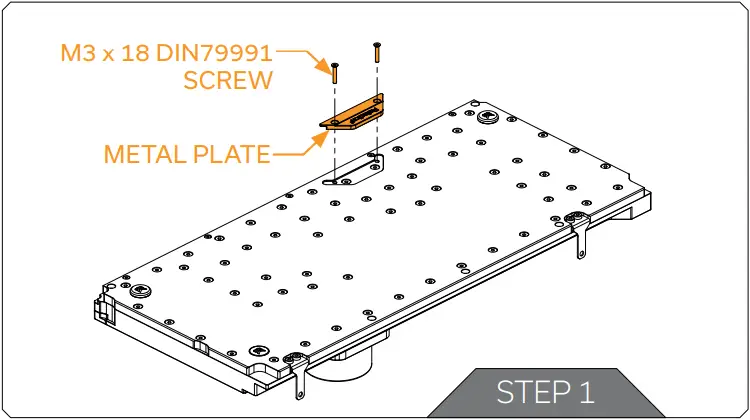 M3 x 18 DIN79991 SCREW

METAL PLATE

STEP 1