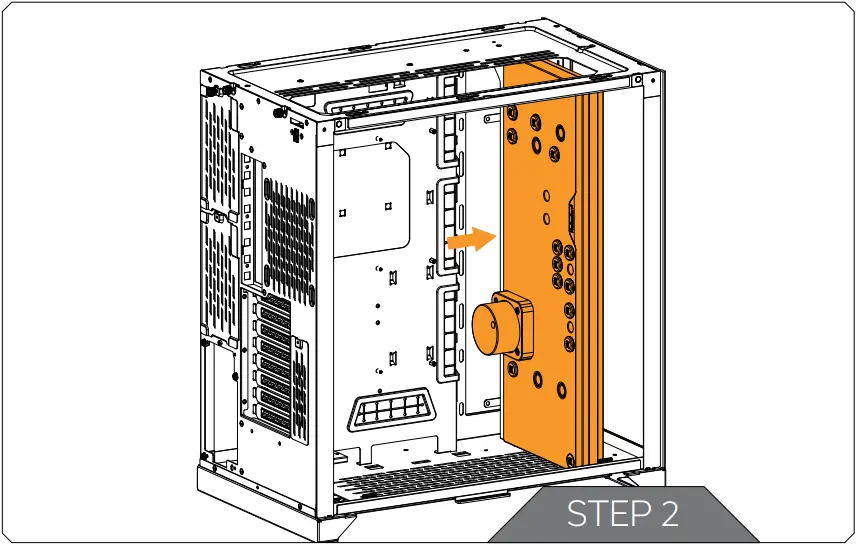 STEP 2