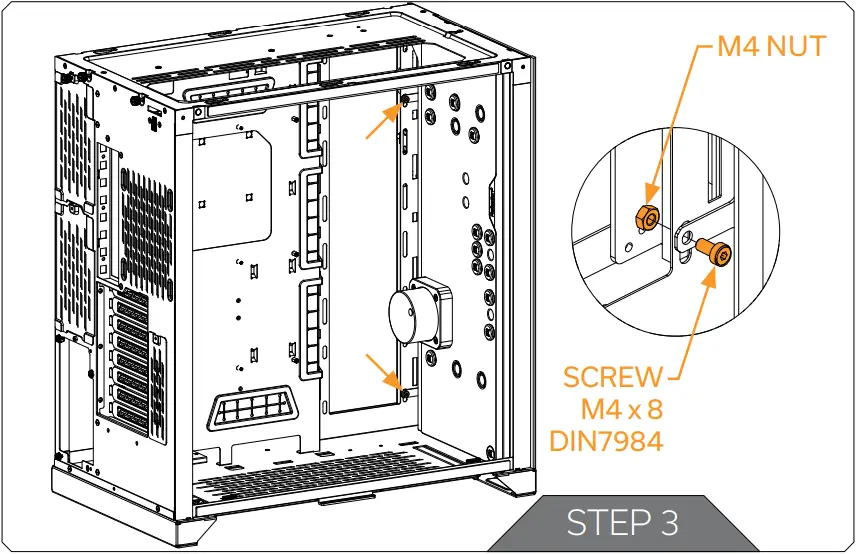 M4 NUT

SCREW
M4 x 8
DIN7984

STEP 3