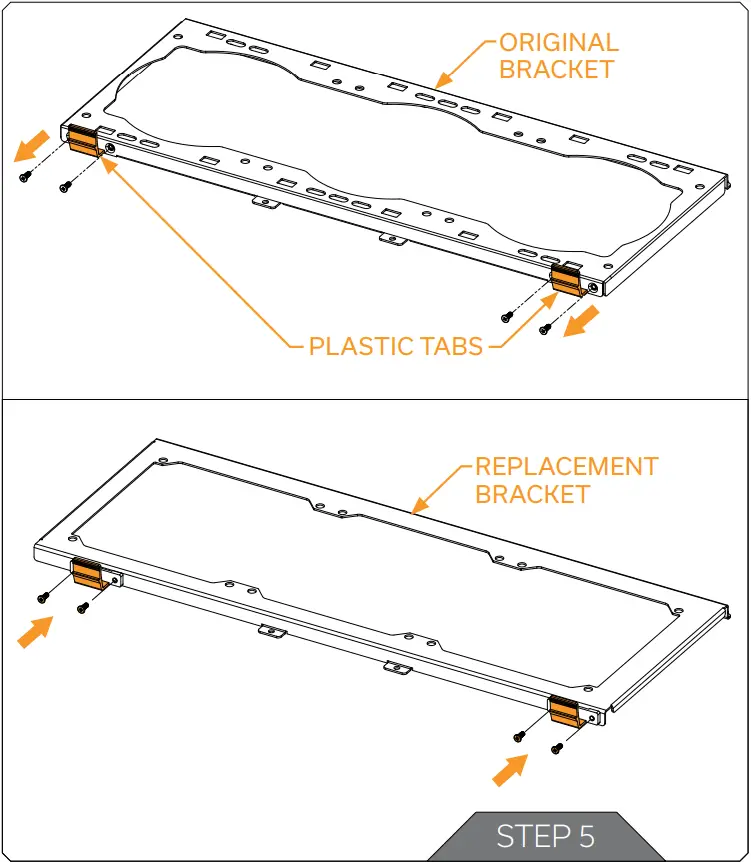 ORIGINAL BRACKET

PLASTIC TABS

REPLACEMENT BRACKET

STEP 5