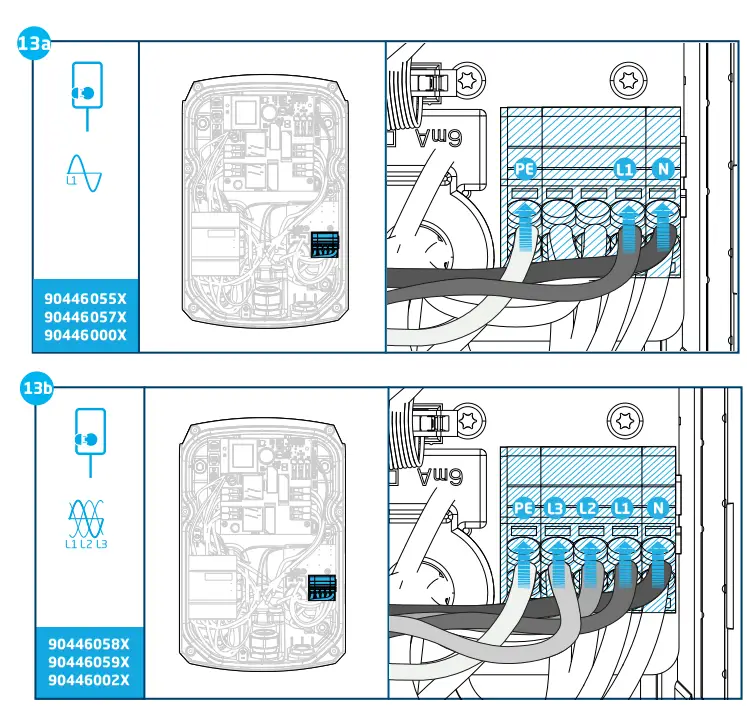 13a

L1

90446055X
90446057X
90446000X

6mA

PE L1 N

13b

L1 L2 L3

90446058X
90446059X
90446002X

6mA

PE L3 L2 L1 N