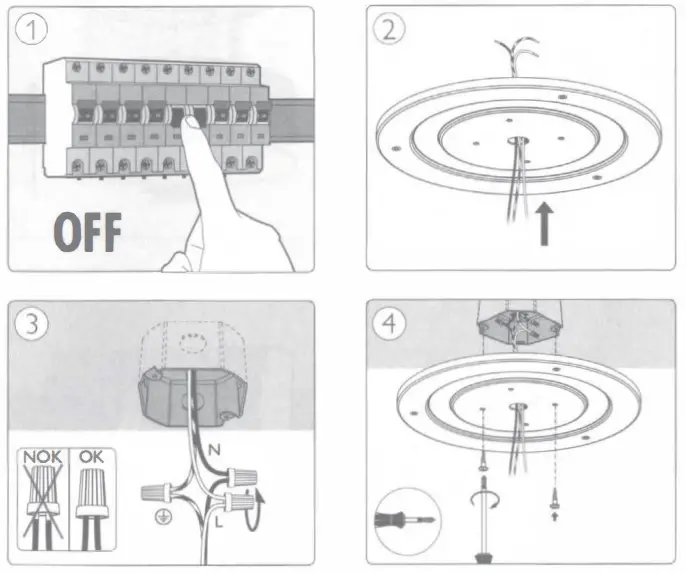 1

OFF

2

3

NOK OK

N

L

4