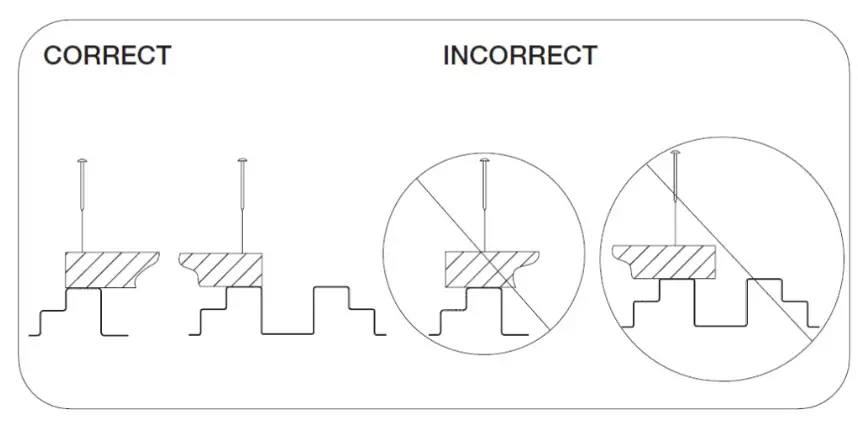 CORRECT

INCORRECT