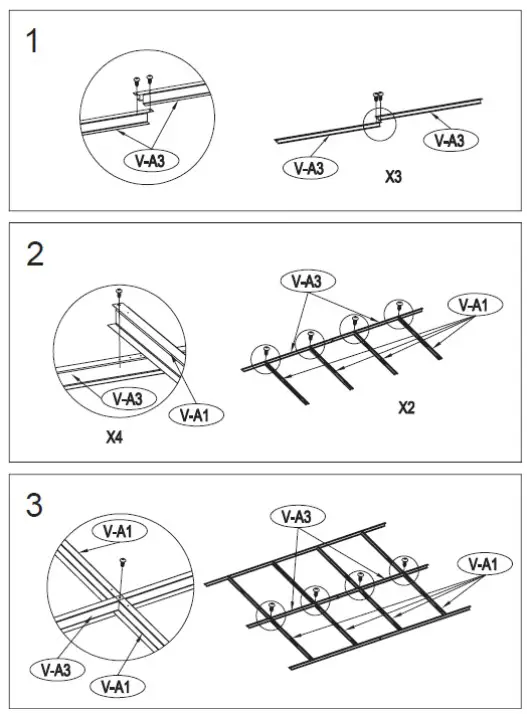 1

V-A3

V-A3

V-A3

X3

2

V-A3

V-A1

V-A3

V-A1

X4

X2

3

V-A1

V-A3

V-A1

V-A3

V-A1