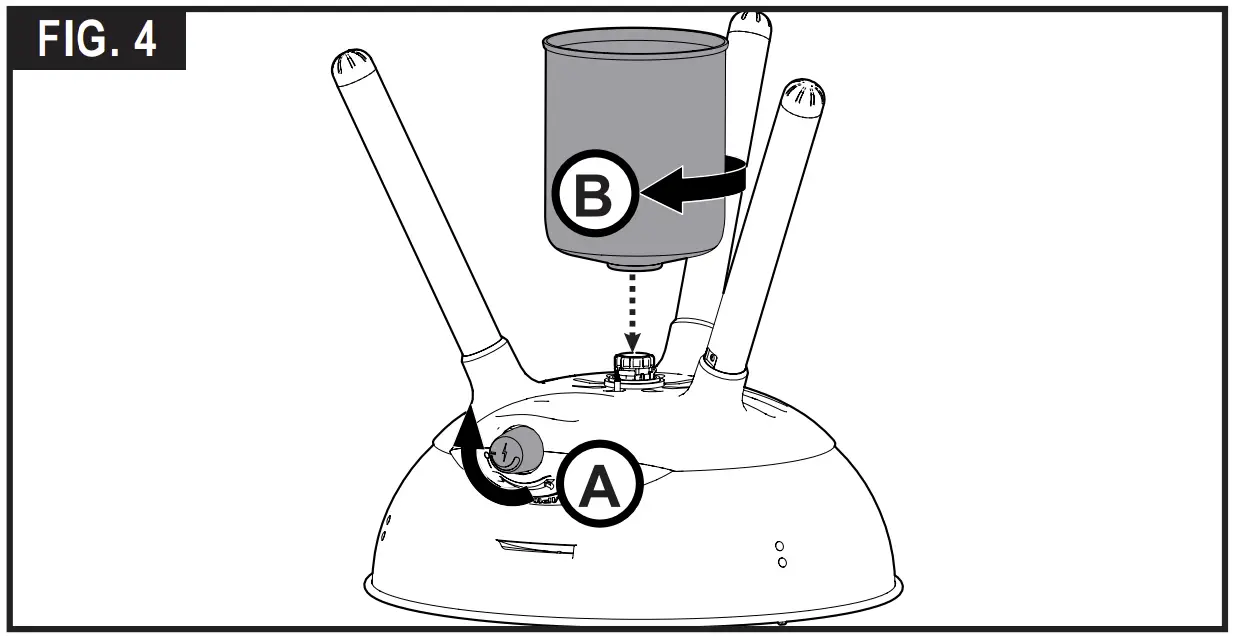 FIG. 4

B

A