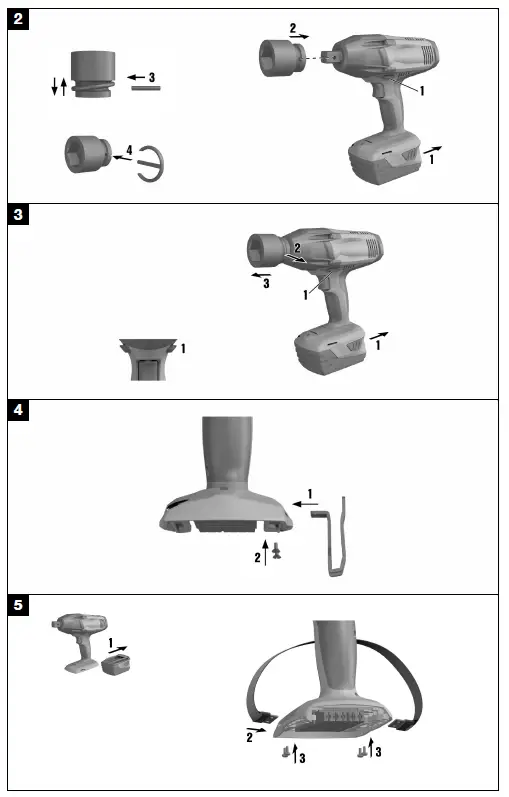 2

3

4

2

1

1

3

2

3

1

1

1

4

1

2

5

1

2

3

3