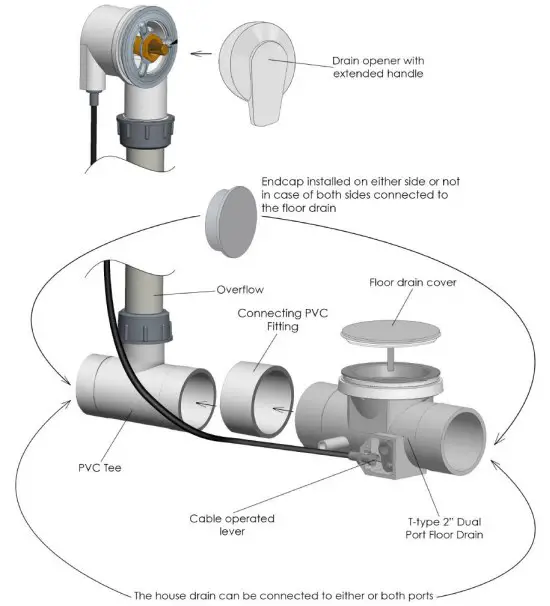 Drain opener with extended handle

Endcap installed on either side or not in case of both sides connected to the floor drain

Overflow

Floor drain cover

Connecting PVC Fitting

PVC Tee

Cable operated lever

T-type 2" Dual Port Floor Drain

The house drain can be connected to either or both ports