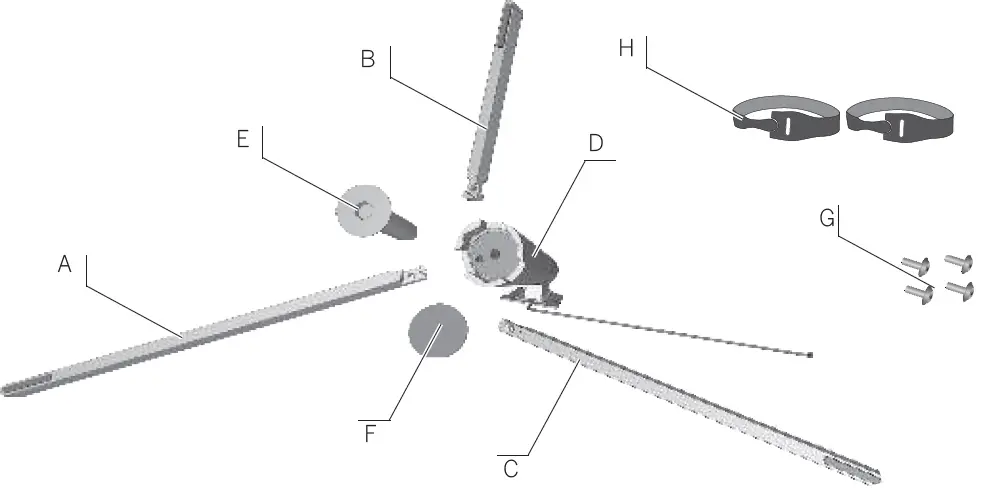 B
H
E
D
G
A
F
C