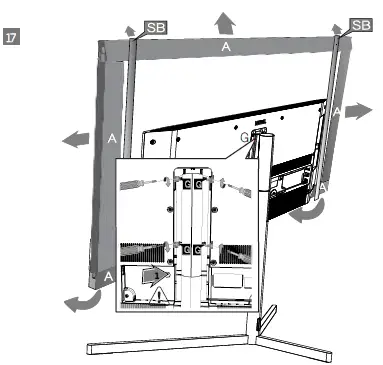 17

SB

SB

A

A

A

A

A

G

G G

G G

1