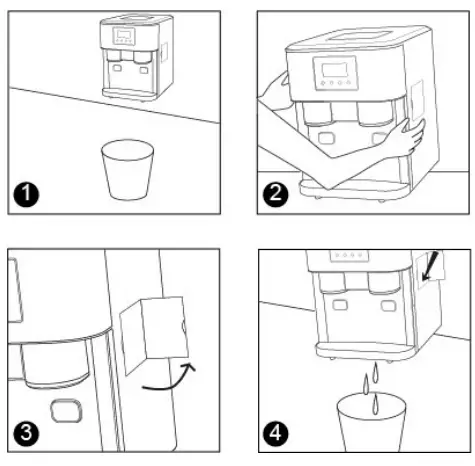 1

2

3

4