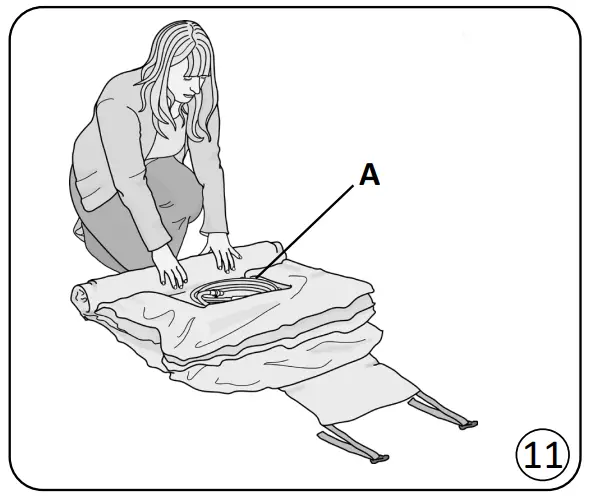 A

11