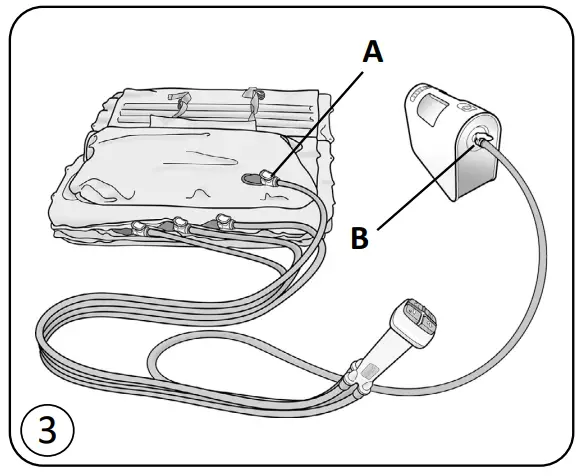 A

B

3