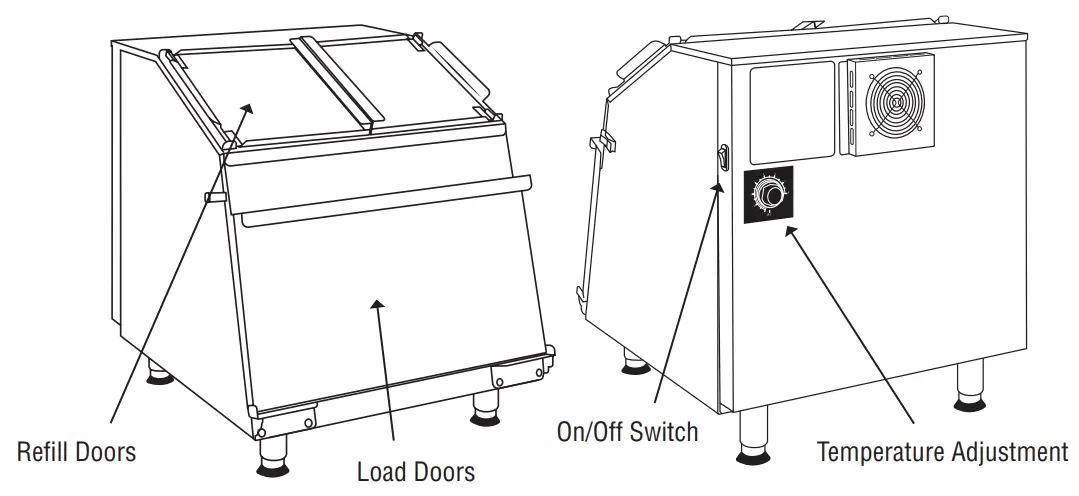 Refill Doors

Load Doors

On/Off Switch

Temperature Adjustment