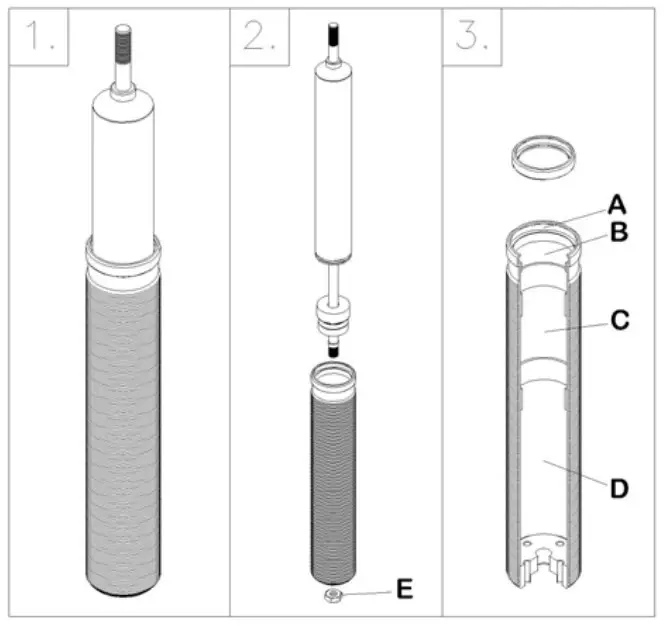 1.

2.

E

3.

A
B
C
D