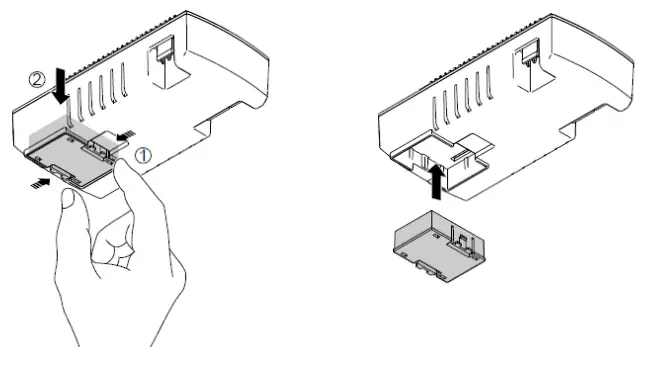 ② ①