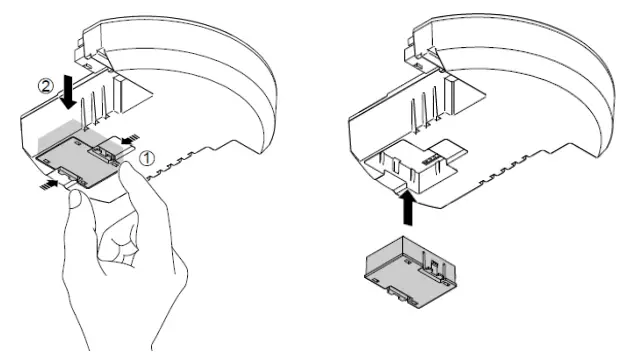 ②
①