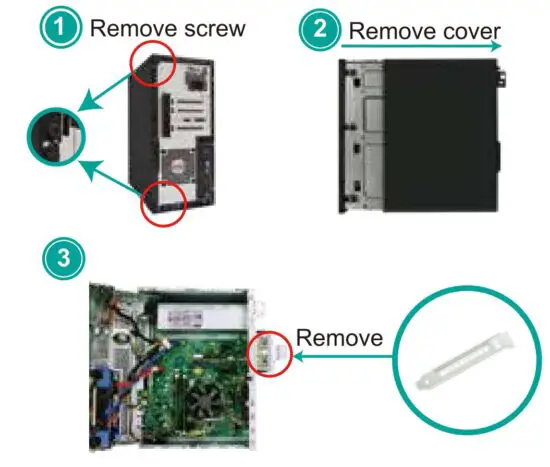 1 Remove screw

2 Remove cover

3

Remove