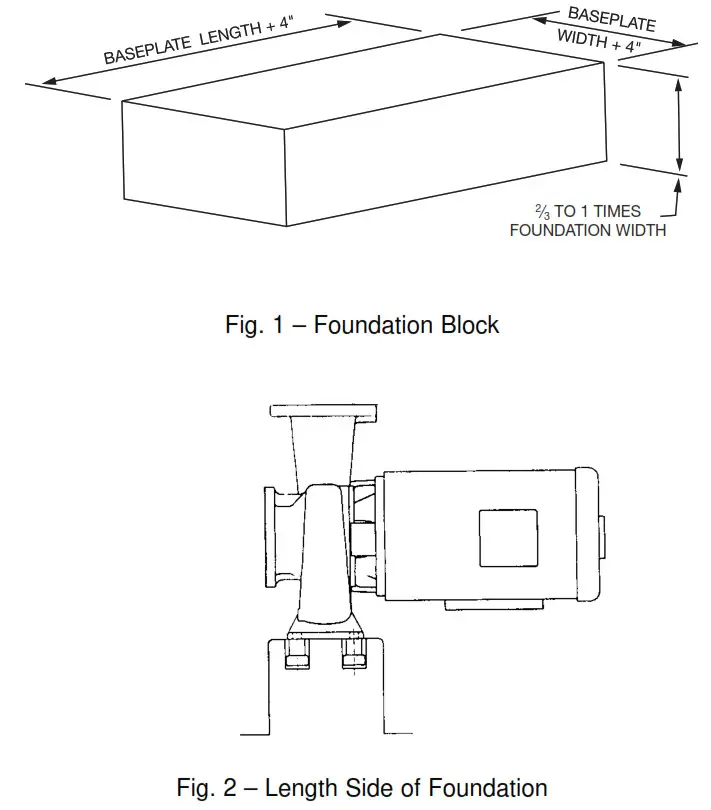 BASEPLATE LENGTH + 4"

BASEPLATE WIDTH + 4"

$\frac{2}{3}$ TO 1 TIMES FOUNDATION WIDTH

Fig. 1 – Foundation Block

Fig. 2 – Length Side of Foundation