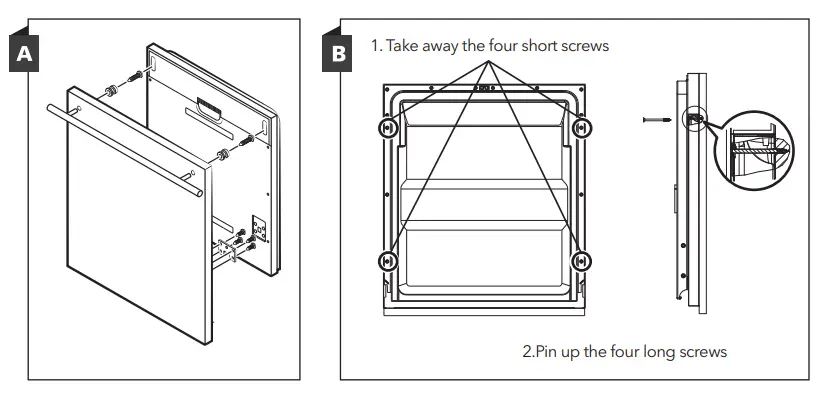 A

B

1. Take away the four short screws

2.Pin up the four long screws