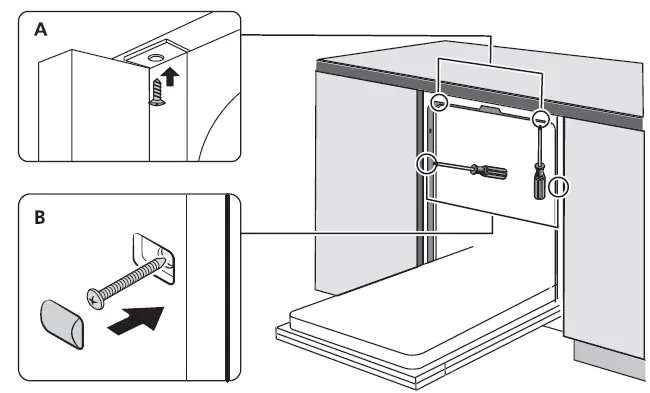 A

B