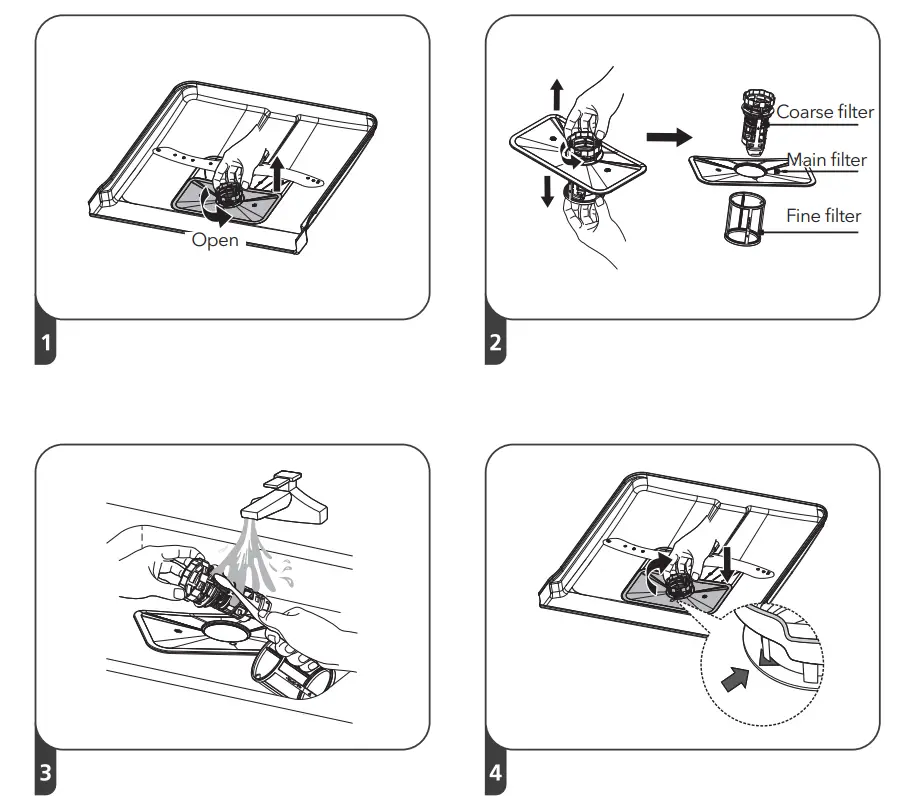 Open

1

Coarse filter
Main filter
Fine filter

2

3

4