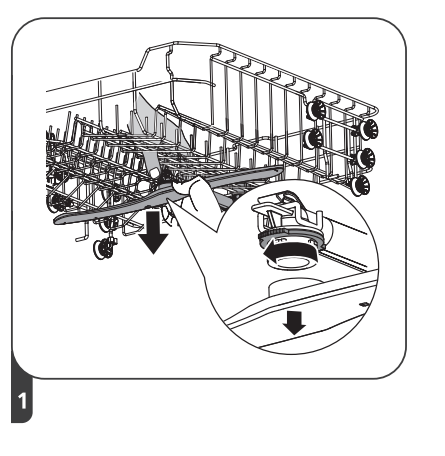 1