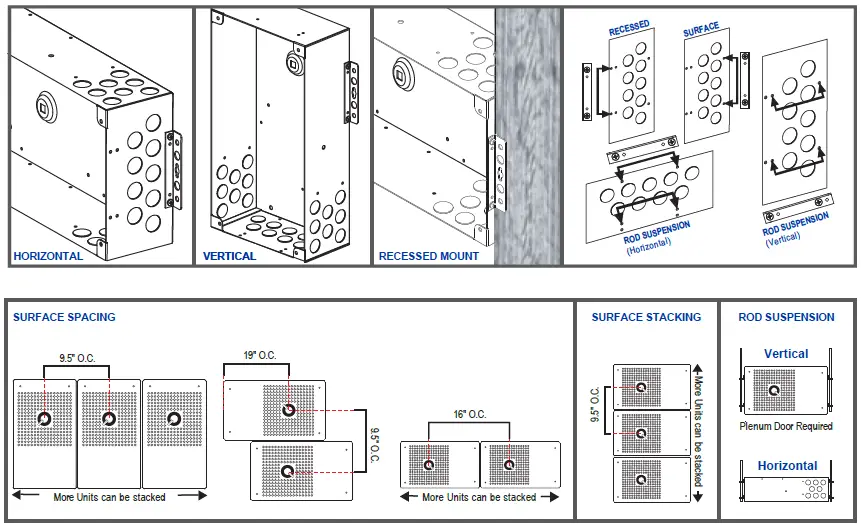 HORIZONTAL

VERTICAL

RECESSED MOUNT

RECESSED

SURFACE

ROD SUSPENSION
(Horizontal)

ROD SUSPENSION
(Vertical)

SURFACE SPACING

9.5" O.C.

More Units can be stacked

19" O.C.

9.5" O.C.

16" O.C.

More Units can be stacked

SURFACE STACKING

9.5" O.C.

More Units can be stacked

ROD SUSPENSION

Vertical

Plenum Door Required

Horizontal